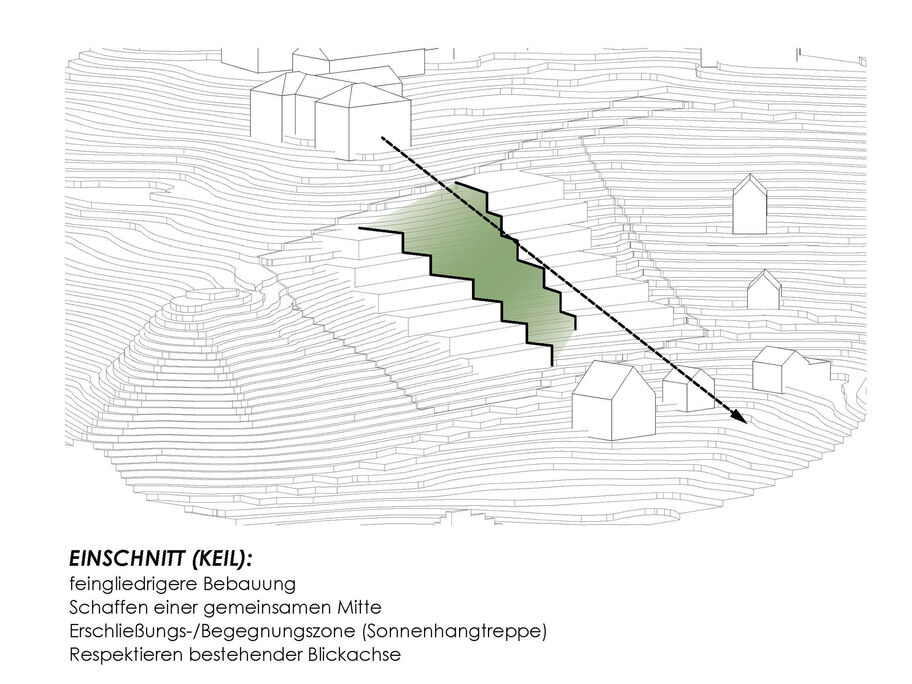 EINSCHNITT (KEIL):
feingliedrigere Bebauung
Schaffen einer gemeinsamen Mitte
Erschließungs-/Begegnungszone (Sonnenhangtreppe)
Respektieren bestehender Blickachse