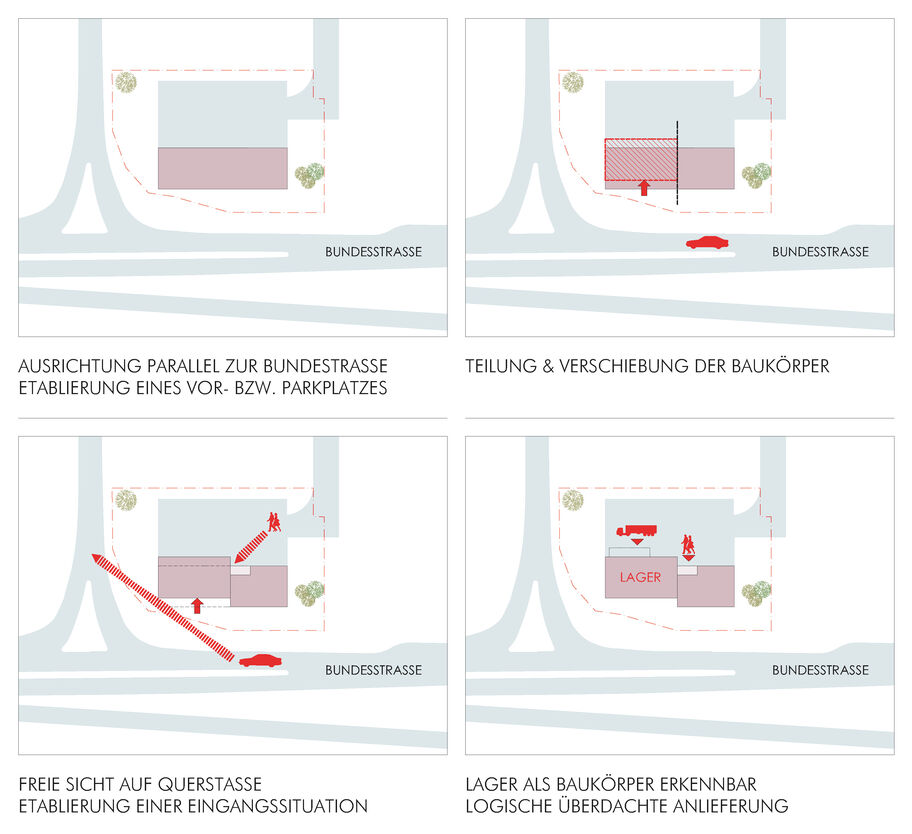 BUNDESSTRASSE

AUSRICHTUNG PARALLEL ZUR BUNDESTRASSE
ETABLIERUNG EINES VOR- BZW. PARKPLATZES

BUNDESSTRASSE

TEILUNG & VERSCHIEBUNG DER BAUKÖRPER

BUNDESSTRASSE

FREIE SICHT AUF QUERSTASSE
ETABLIERUNG EINER EINGANGSSITUATION

LAGER

BUNDESSTRASSE

LAGER ALS BAUKÖRPER ERKENNBAR
LOGISCHE ÜBERDACHTE ANLIEFERUNG